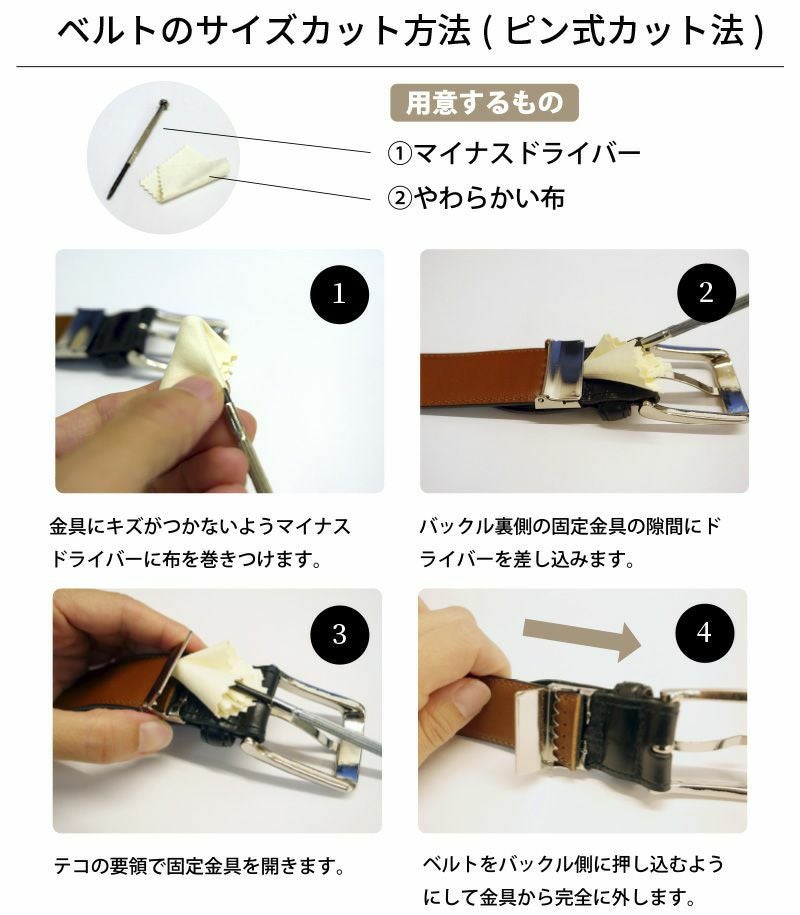 ベルトのサイズカット方法 ( ピン式カット法 )

用意するもの

①マイナスドライバー

②やわらかい布

1

金具にキズがつかないようマイナスドライバーに布を巻きつけます。

2

バックル裏側の固定金具の隙間にドライバーを差し込みます。

3

テコの要領で固定金具を開きます。

4

ベルトをバックル側に押し込むようにして金具から完全に外します。