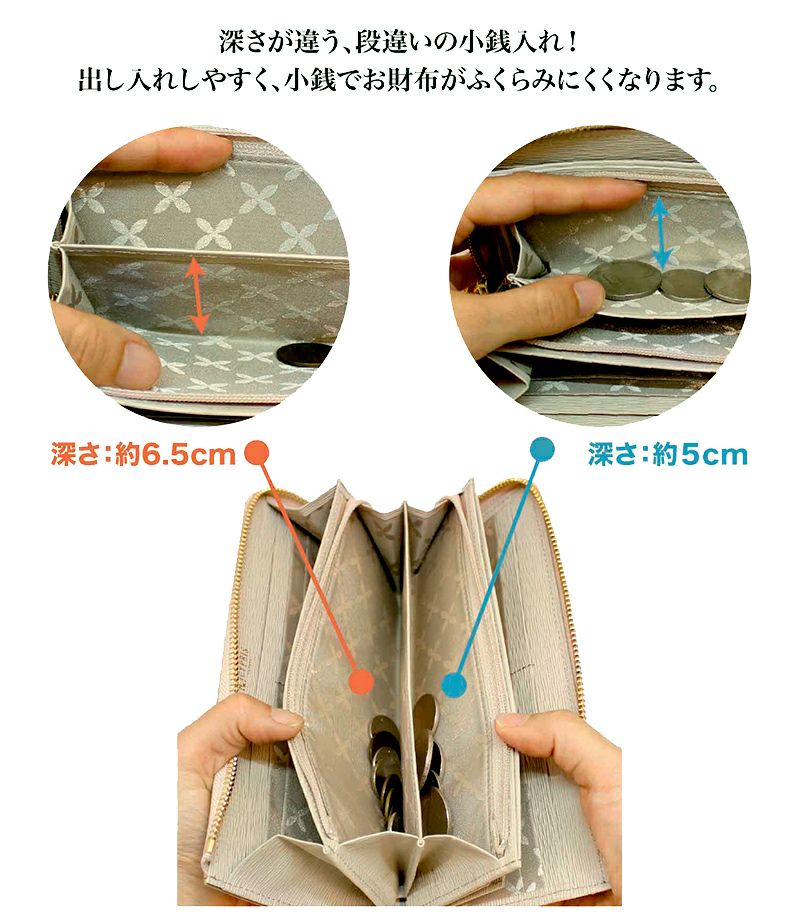 深さが違う、段違いの小銭入れ！
出し入れしやすく、小銭でお財布がふくらみにくくなります。

深さ：約6.5cm

深さ：約5cm