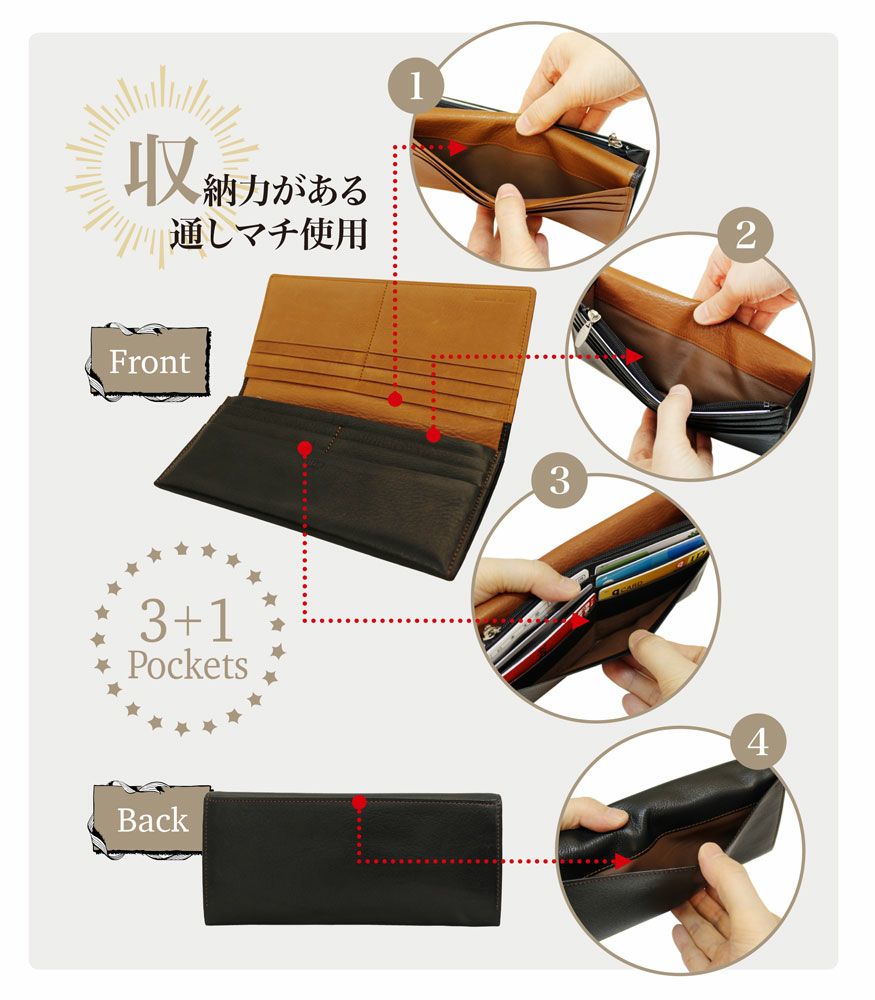 収納力がある
通しマチ使用

1

2

Front

3

3+1
Pockets

4

Back