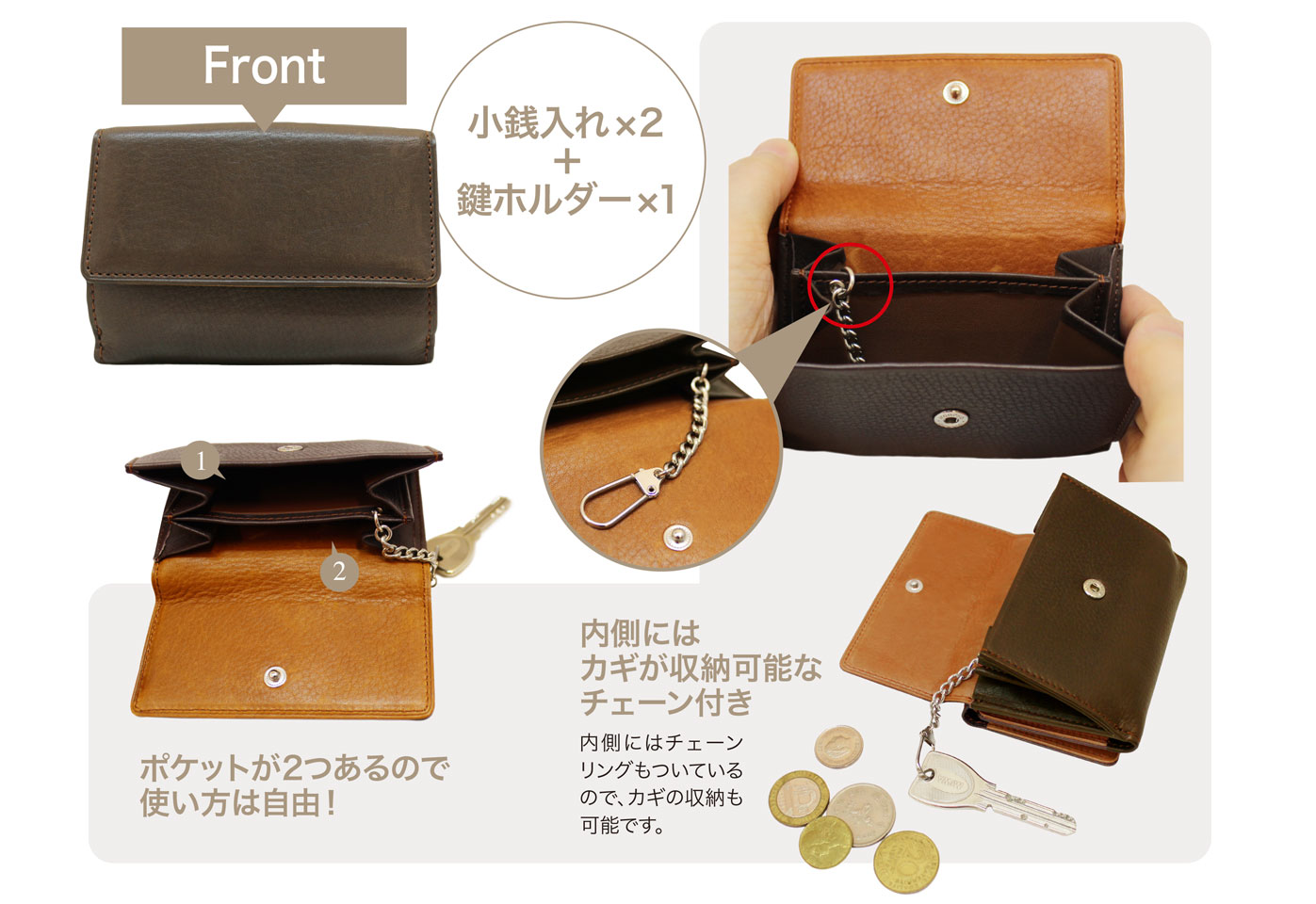 Front

小銭入れ×2
+
鍵ホルダー×1

1

2

ポケットが2つあるので
使い方は自由!

内側には
カギが収納可能な
チェーン付き

内側にはチェーンリングもついているので、カギの収納も可能です。